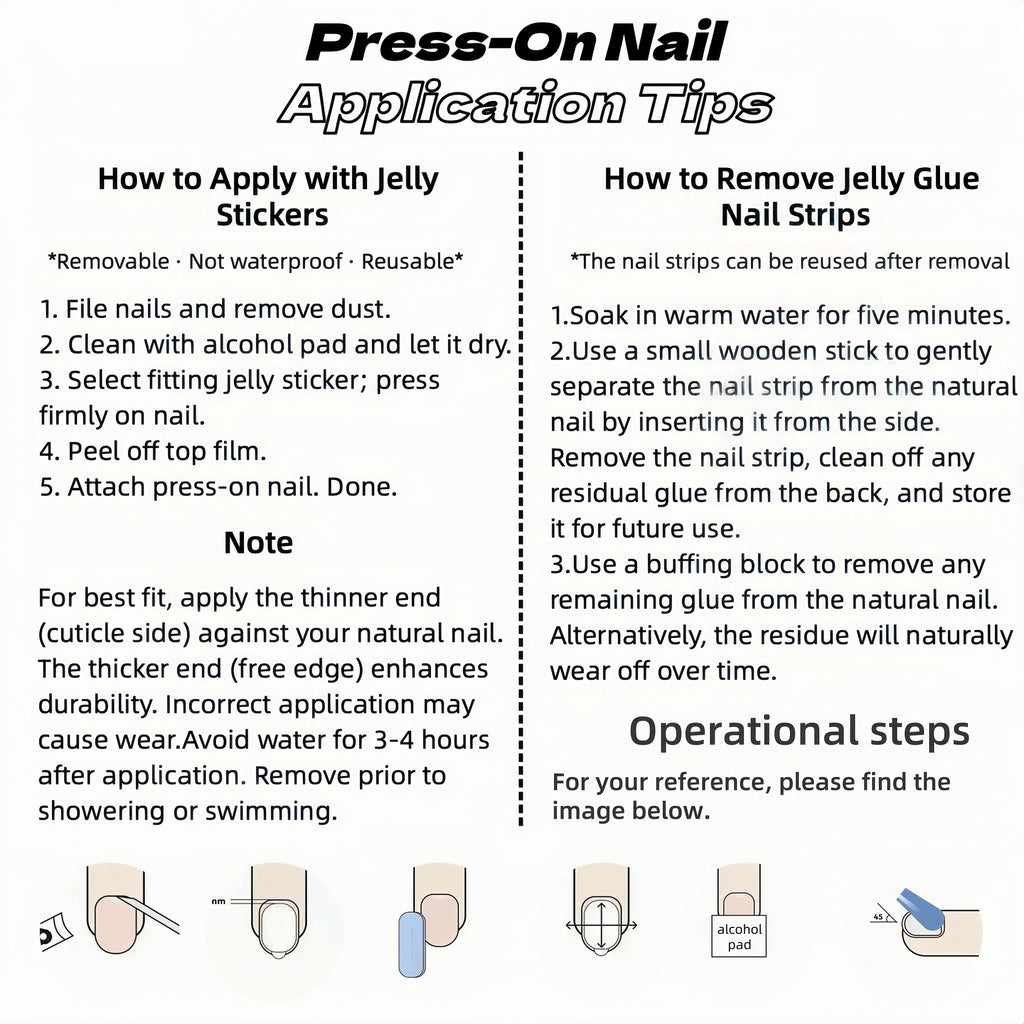 Press-On Nail
Application Tips

How to Apply with Jelly Stickers

*Removable · Not waterproof · Reusable*

1. File nails and remove dust.
2. Clean with alcohol pad and let it dry.
3. Select fitting jelly sticker; press firmly on nail.
4. Peel off top film.
5. Attach press-on nail. Done.

Note

For best fit, apply the thinner end (cuticle side) against your natural nail. The thicker end (free edge) enhances durability. Incorrect application may cause wear.Avoid water for 3-4 hours after application. Remove prior to showering or swimming.

How to Remove Jelly Glue Nail Strips

*The nail strips can be reused after removal

1.Soak in warm water for five minutes.
2.Use a small wooden stick to gently separate the nail strip from the natural nail by inserting it from the side. Remove the nail strip, clean off any residual glue from the back, and store it for future use.
3.Use a buffing block to remove any remaining glue from the natural nail. Alternatively, the residue will naturally wear off over time.

Operational steps

For your reference, please find the image below.

nm

alcohol pad

45