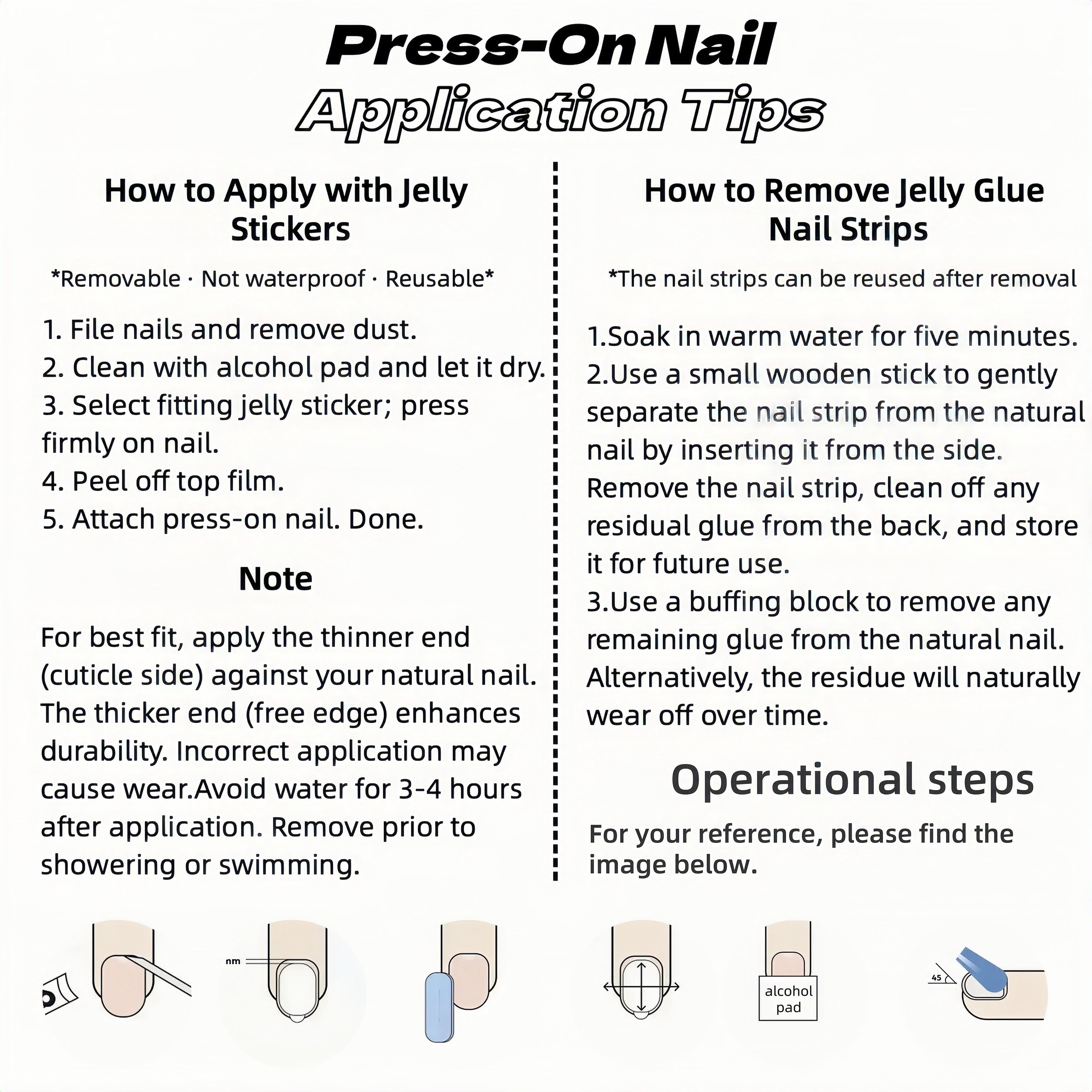 Press-On Nail
Application Tips

How to Apply with Jelly Stickers

*Removable · Not waterproof · Reusable*

1. File nails and remove dust.
2. Clean with alcohol pad and let it dry.
3. Select fitting jelly sticker; press firmly on nail.
4. Peel off top film.
5. Attach press-on nail. Done.

Note

For best fit, apply the thinner end (cuticle side) against your natural nail. The thicker end (free edge) enhances durability. Incorrect application may cause wear.Avoid water for 3-4 hours after application. Remove prior to showering or swimming.

How to Remove Jelly Glue Nail Strips

*The nail strips can be reused after removal

1.Soak in warm water for five minutes.
2.Use a small wooden stick to gently separate the nail strip from the natural nail by inserting it from the side. Remove the nail strip, clean off any residual glue from the back, and store it for future use.
3.Use a buffing block to remove any remaining glue from the natural nail. Alternatively, the residue will naturally wear off over time.

Operational steps

For your reference, please find the image below.

nm

alcohol pad

45