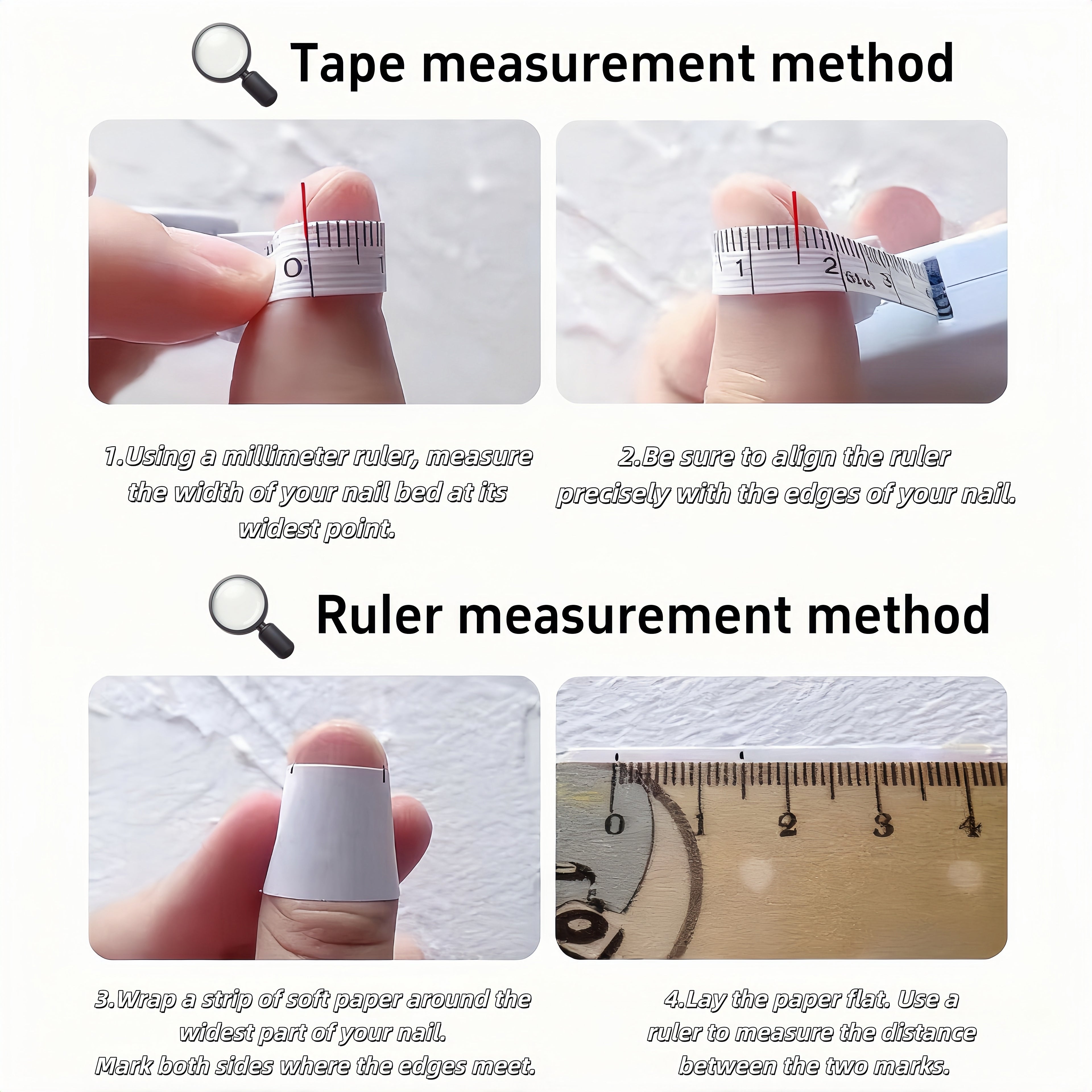 Tape measurement method

0 1

1 2 3

1.Using a millimeter ruler, measure the width of your nail bed at its widest point.

2.Be sure to align the ruler precisely with the edges of your nail.

Ruler measurement method

0 1 2 3 4

3.Wrap a strip of soft paper around the widest part of your nail.
Mark both sides where the edges meet.

4.Lay the paper flat. Use a ruler to measure the distance between the two marks.